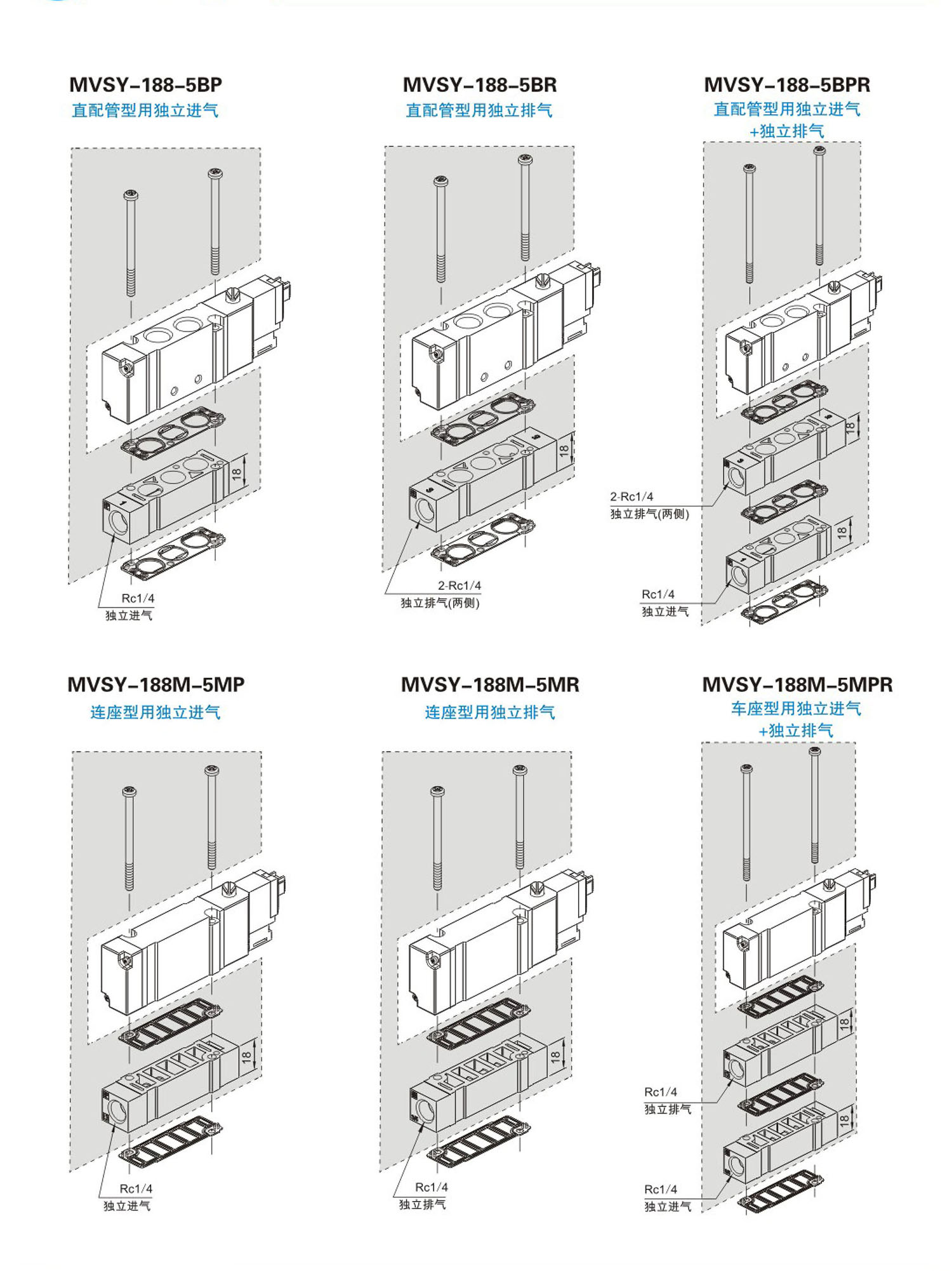 MVSY-188-5BP
直配管型用独立进气

18

Rc1/4
独立进气

MVSY-188-5BR
直配管型用独立排气

18

2-Rc1/4
独立排气(两侧)

MVSY-188-5BPR
直配管型用独立进气
+独立排气

18

2-Rc1/4
独立排气(两侧)

18

Rc1/4
独立进气

MVSY-188M-5MP
连座型用独立进气

18

Rc1/4
独立进气

MVSY-188M-5MR
连座型用独立排气

18

Rc1/4
独立排气

MVSY-188M-5MPR
车座型用独立进气
+独立排气

18

Rc1/4
独立排气

18

Rc1/4
独立进气